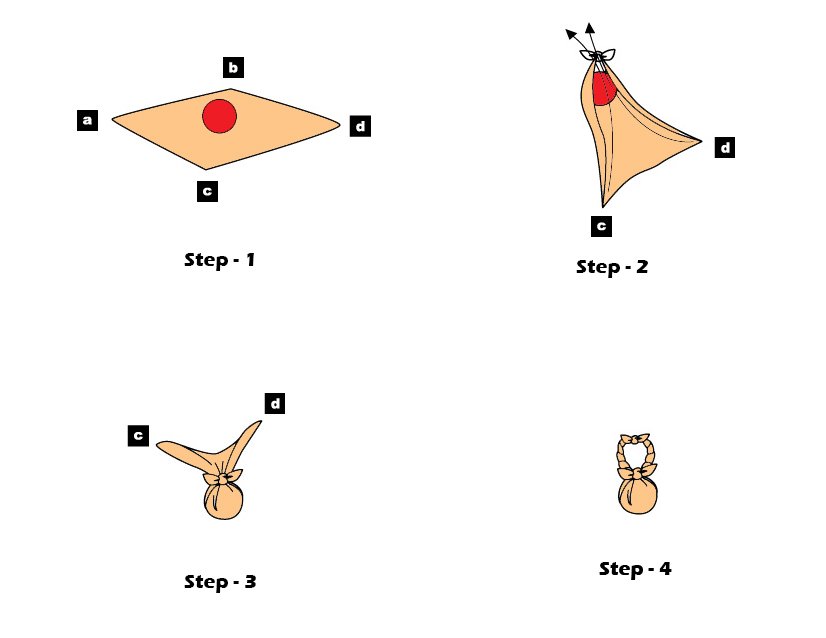 b
a
d
c
Step - 1

d
c
Step - 2

d
c
Step - 3

Step - 4